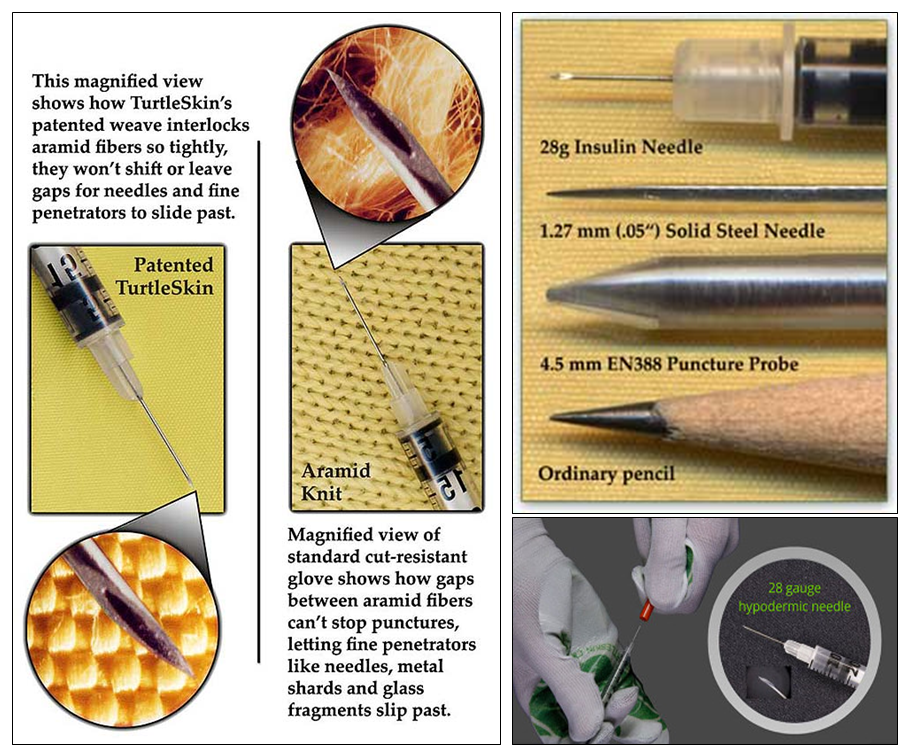 This magnified view shows how TurtleSkin's patented weave interlocks aramid fibers so tightly, they won't shift or leave gaps for needles and fine penetrators to slide past.

Patented TurtleSkin

Aramid Knit

Magnified view of standard cut-resistant glove shows how gaps between aramid fibers can't stop punctures, letting fine penetrators like needles, metal shards and glass fragments slip past.

28g Insulin Needle

1.27 mm (.05") Solid Steel Needle

4.5 mm EN388 Puncture Probe

Ordinary pencil

28 gauge hypodermic needle